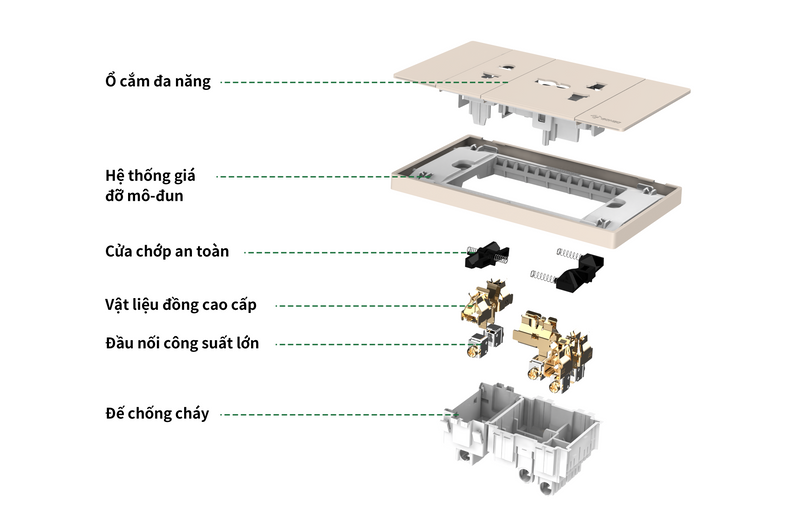 Ổ cắm đa năng

Hệ thống giá đỡ mô-đun

Cửa chớp an toàn

Vật liệu đồng cao cấp

Đầu nối công suất lớn

Đế chống cháy